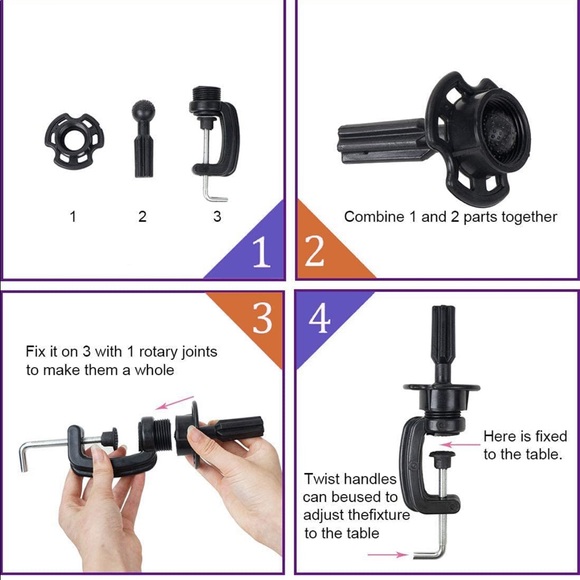 1 2 3

1

Combine 1 and 2 parts together

2

3

Fix it on 3 with 1 rotary joints to make them a whole

4

Here is fixed to the table.

Twist handles can beused to adjust thefixture to the table